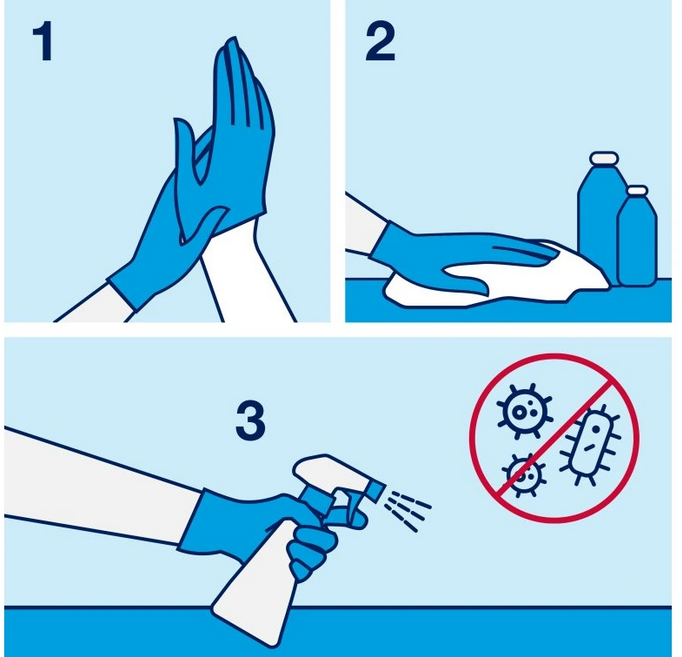 1

2

3